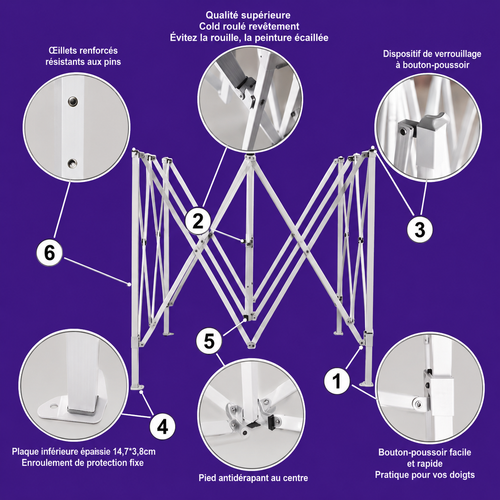 Qualité supérieure
Cold roulé revêtement
Évitez la rouille, la peinture écaillée

Œillets renforcés
résistants aux pins

Dispositif de verrouillage
à bouton-poussoir

2

3

6

5

1

4

Plaque inférieure épaissie 14,7*3,8cm
Enroulement de protection fixe

Pied antidérapant au centre

Bouton-poussoir facile
et rapide
Pratique pour vos doigts